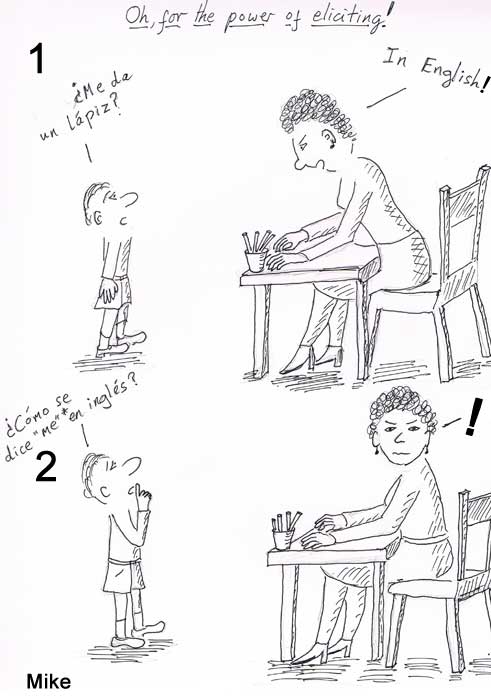 Oh, for the power of eliciting!

1

¿Me da un lápiz?

In English!

¿Cómo se dice "me"* en inglés?

2

!

Mike